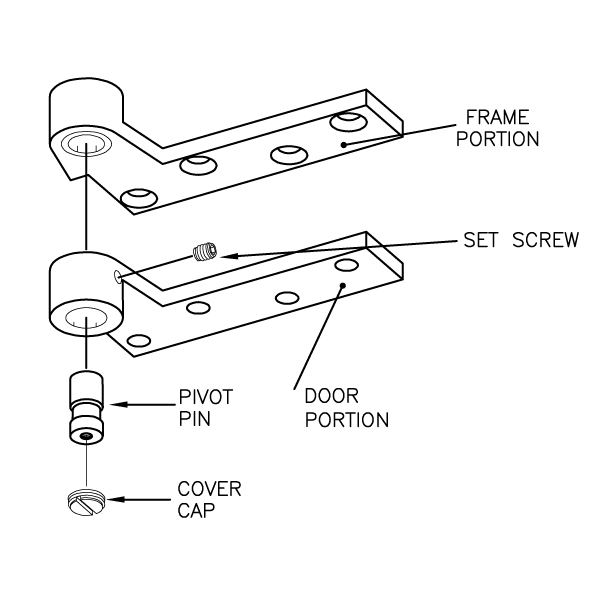 FRAME PORTION

SET SCREW

PIVOT PIN

DOOR PORTION

COVER CAP